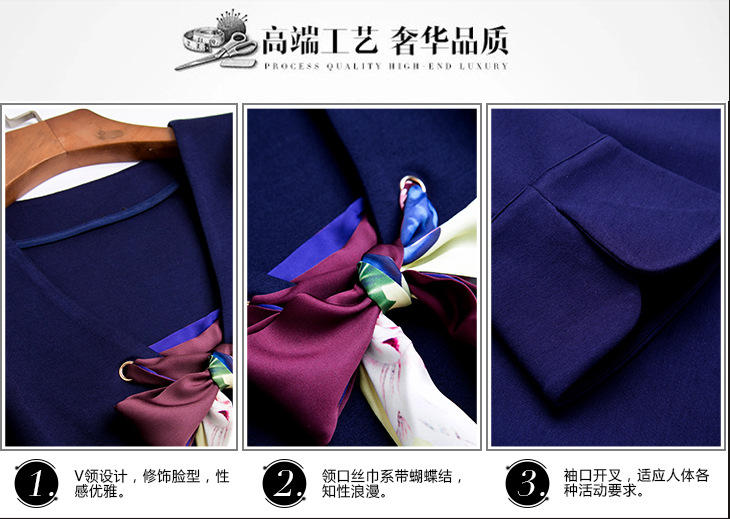 高端工艺 奢华品质
PROCESS QUALITY HIGH-END LUXURY

1. V领设计，修饰脸型，性感优雅。

2. 领口丝巾系带蝴蝶结，知性浪漫。

3. 袖口开叉，适应人体各种活动要求。