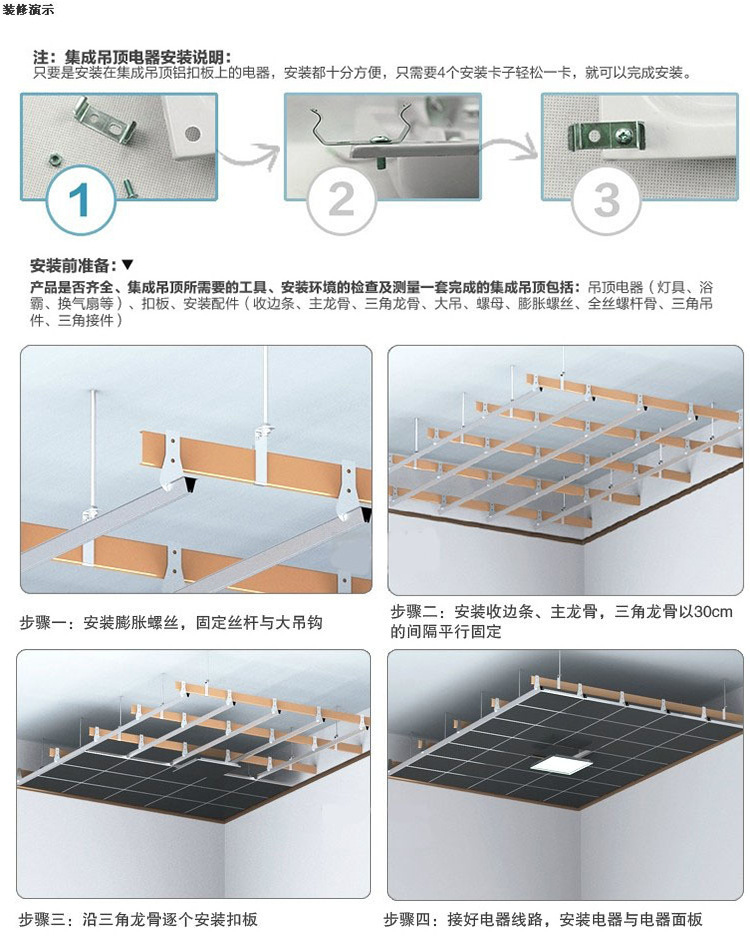 装修演示

注：集成吊顶电器安装说明：
只要是安装在集成吊顶铝扣板上的电器，安装都十分方便，只需要4个安装卡子轻松一卡，就可以完成安装。

1

2

3

安装前准备：▼
产品是否齐全、集成吊顶所需要的工具、安装环境的检查及测量一套完成的集成吊顶包括：吊顶电器（灯具、浴霸、换气扇等）、扣板、安装配件（收边条、主龙骨、三角龙骨、大吊、螺母、膨胀螺丝、全丝螺杆骨、三角吊件、三角接件）

步骤一：安装膨胀螺丝，固定丝杆与大吊钩

步骤二：安装收边条、主龙骨，三角龙骨以30cm的间隔平行固定

步骤三：沿三角龙骨逐个安装扣板

步骤四：接好电器线路，安装电器与电器面板