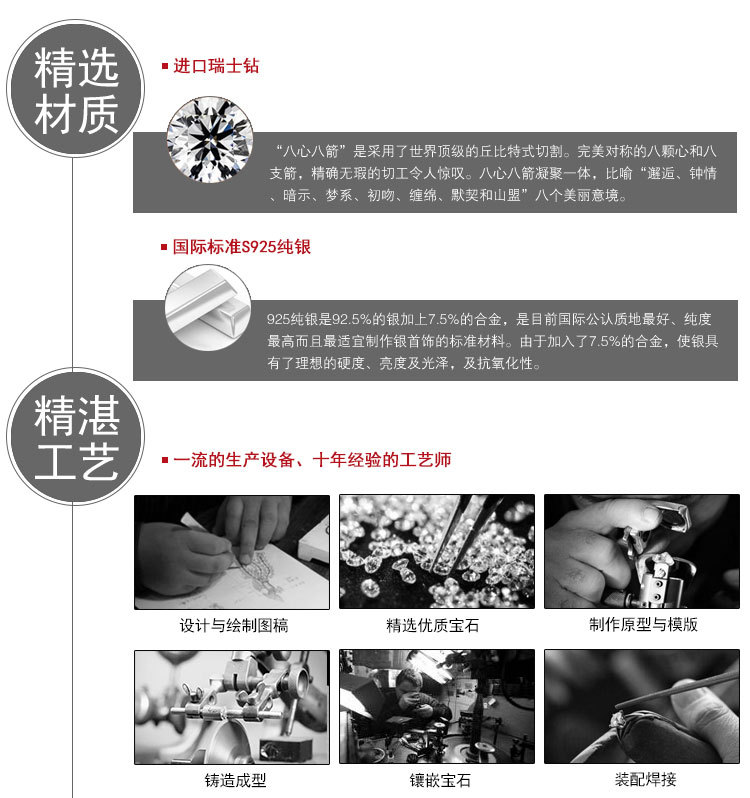 精选材质

▪ 进口瑞士钻

“八心八箭”是采用了世界顶级的丘比特式切割。完美对称的八颗心和八支箭，精确无瑕的切工令人惊叹。八心八箭凝聚一体，比喻“邂逅、钟情、暗示、梦系、初吻、缠绵、默契和山盟”八个美丽意境。

▪ 国际标准S925纯银

925纯银是92.5%的银加上7.5%的合金，是目前国际公认质地最好、纯度最高而且最适宜制作银首饰的标准材料。由于加入了7.5%的合金，使银具有了理想的硬度、亮度及光泽，及抗氧化性。

精湛工艺

▪ 一流的生产设备、十年经验的工艺师

设计与绘制图稿

精选优质宝石

制作原型与模版

铸造成型

镶嵌宝石

装配焊接