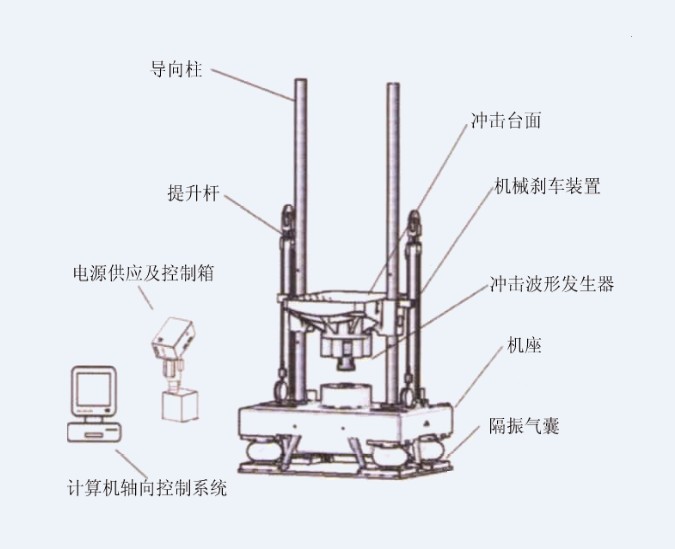 导向柱

冲击台面

提升杆

机械刹车装置

电源供应及控制箱

冲击波形发生器

机座

隔振气囊

计算机轴向控制系统