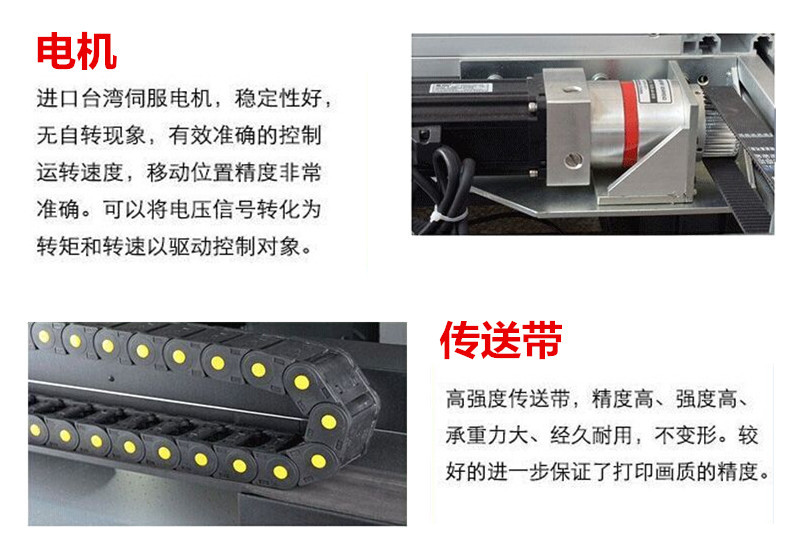 电机

进口台湾伺服电机，稳定性好，无自转现象，有效准确的控制运转速度，移动位置精度非常准确。可以将电压信号转化为转矩和转速以驱动控制对象。

传送带

高强度传送带，精度高、强度高、承重力大、经久耐用，不变形。较好的进一步保证了打印画质的精度。