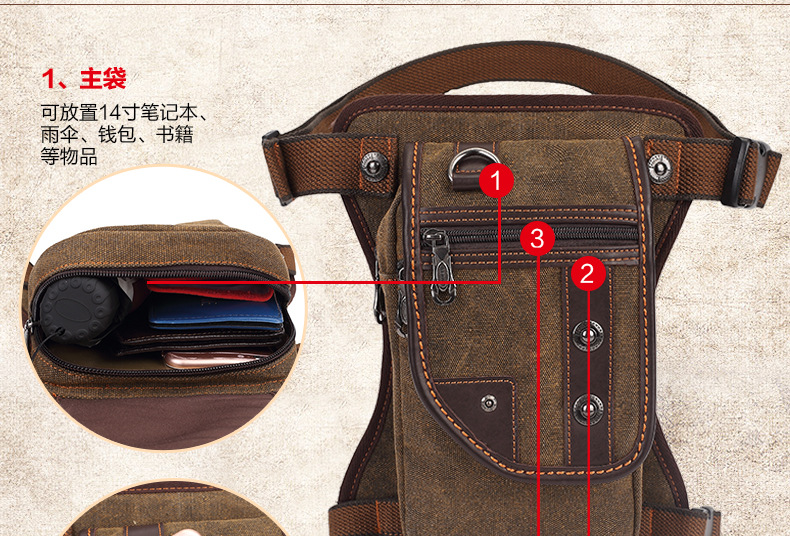 1、主袋

可放置14寸笔记本、雨伞、钱包、书籍等物品

1

3

2