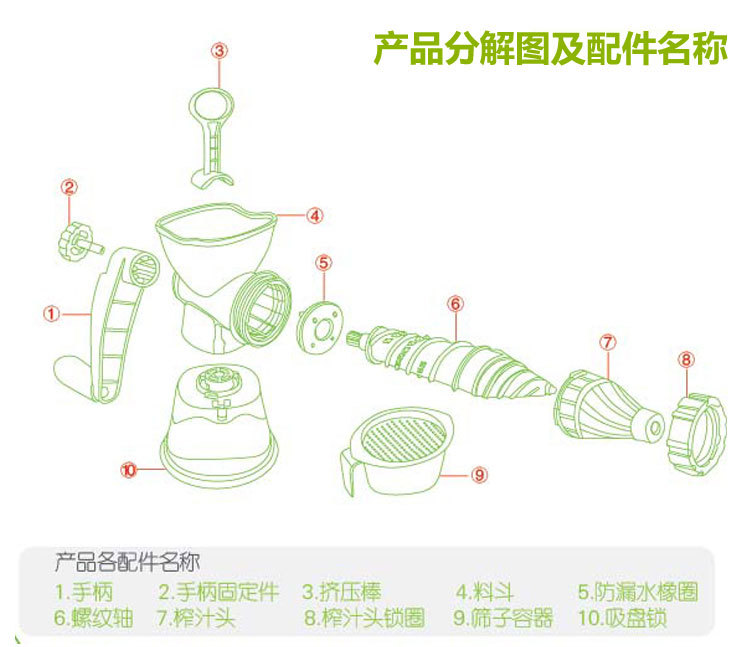 产品分解图及配件名称

③
②
④
⑤
①
⑥
⑦
⑧
⑩
⑨

产品各配件名称
1.手柄 2.手柄固定件 3.挤压棒 4.料斗 5.防漏水橡圈
6.螺纹轴 7.榨汁头 8.榨汁头锁圈 9.筛子容器 10.吸盘锁