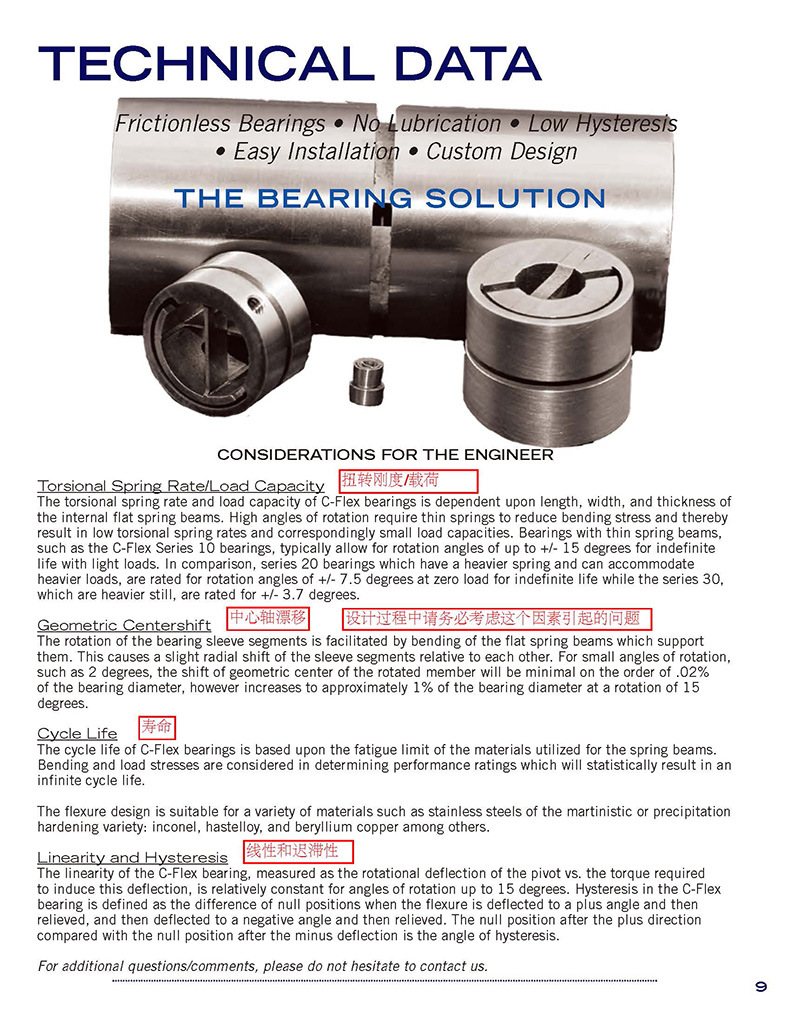 TECHNICAL DATA

Frictionless Bearings • No Lubrication • Low Hysteresis • Easy Installation • Custom Design

THE BEARING SOLUTION

CONSIDERATIONS FOR THE ENGINEER

Torsional Spring Rate/Load Capacity 扭转刚度/载荷
The torsional spring rate and load capacity of C-Flex bearings is dependent upon length, width, and thickness of the internal flat spring beams. High angles of rotation require thin springs to reduce bending stress and thereby result in low torsional spring rates and correspondingly small load capacities. Bearings with thin spring beams, such as the C-Flex Series 10 bearings, typically allow for rotation angles of up to +/- 15 degrees for indefinite life with light loads. In comparison, series 20 bearings which have a heavier spring and can accommodate heavier loads, are rated for rotation angles of +/- 7.5 degrees at zero load for indefinite life while the series 30, which are heavier still, are rated for +/- 3.7 degrees.

Geometric Centershift 中心轴漂移 设计过程中请务必考虑这个因素引起的问题
The rotation of the bearing sleeve segments is facilitated by bending of the flat spring beams which support them. This causes a slight radial shift of the sleeve segments relative to each other. For small angles of rotation, such as 2 degrees, the shift of geometric center of the rotated member will be minimal on the order of .02% of the bearing diameter, however increases to approximately 1% of the bearing diameter at a rotation of 15 degrees.

Cycle Life 寿命
The cycle life of C-Flex bearings is based upon the fatigue limit of the materials utilized for the spring beams. Bending and load stresses are considered in determining performance ratings which will statistically result in an infinite cycle life.

The flexure design is suitable for a variety of materials such as stainless steels of the martinistic or precipitation hardening variety: inconel, hastelloy, and beryllium copper among others.

Linearity and Hysteresis 线性和迟滞性
The linearity of the C-Flex bearing, measured as the rotational deflection of the pivot vs. the torque required to induce this deflection, is relatively constant for angles of rotation up to 15 degrees. Hysteresis in the C-Flex bearing is defined as the difference of null positions when the flexure is deflected to a plus angle and then relieved, and then deflected to a negative angle and then relieved. The null position after the plus direction compared with the null position after the minus deflection is the angle of hysteresis.

For additional questions/comments, please do not hesitate to contact us.

9