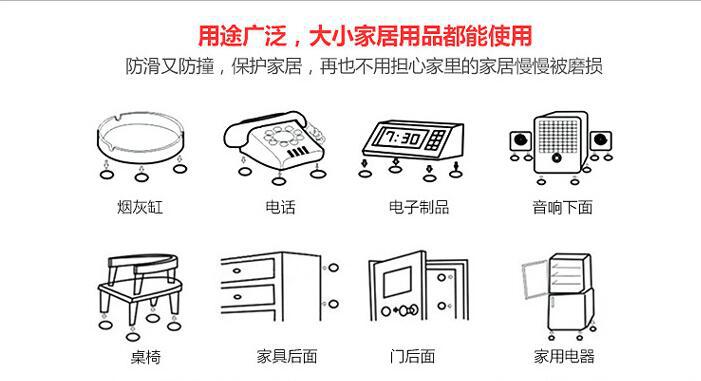 用途广泛，大小家居用品都能使用
防滑又防撞，保护家居，再也不用担心家里的家居慢慢被磨损

7:30

烟灰缸　电话　电子制品　音响下面

桌椅　家具后面　门后面　家用电器