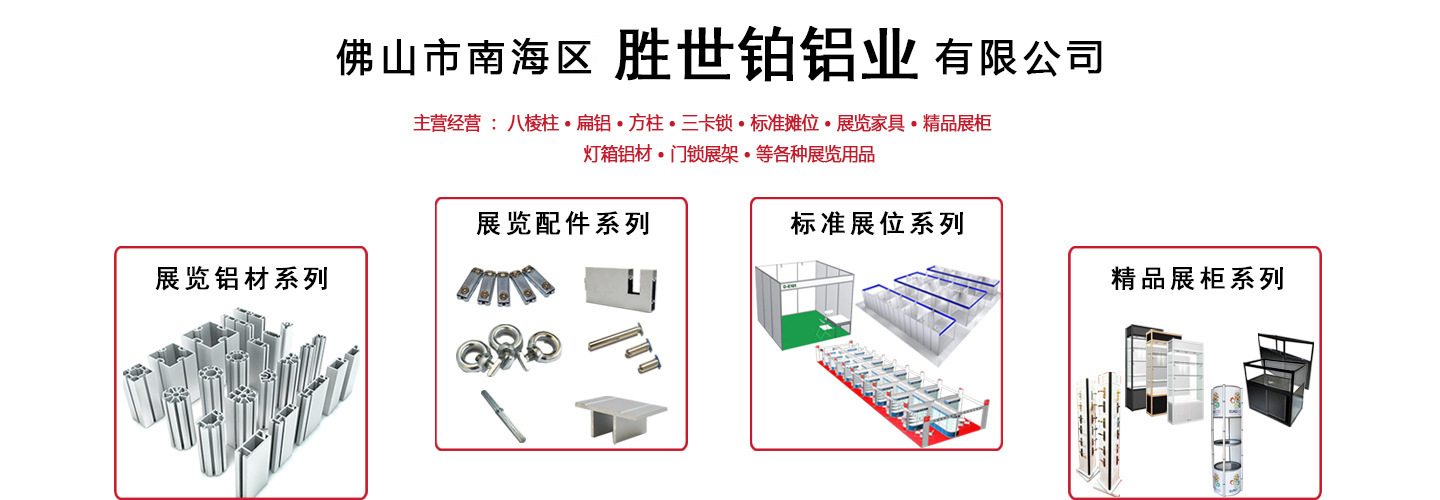 佛山市南海区 胜世铂铝业 有限公司

主营经营 ： 八棱柱 • 扁铝 • 方柱 • 三卡锁 • 标准摊位 • 展览家具 • 精品展柜
灯箱铝材 • 门锁展架 • 等各种展览用品

展览铝材系列

展览配件系列

标准展位系列

精品展柜系列