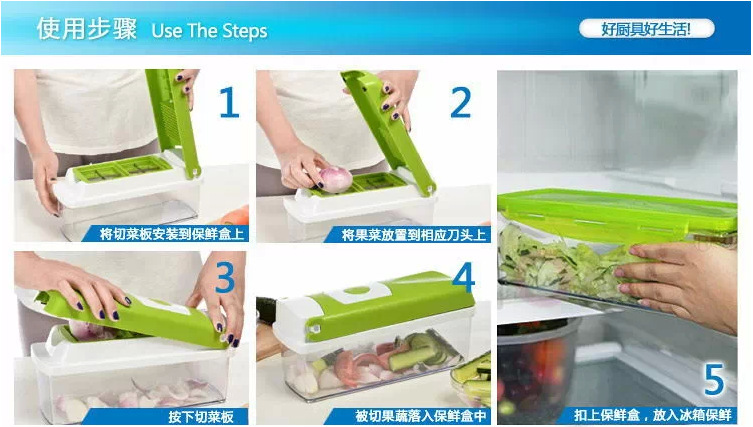 使用步骤 Use The Steps

好厨具好生活!

1

将切菜板安装到保鲜盒上

2

将果菜放置到相应刀头上

3

按下切菜板

4

被切果蔬落入保鲜盒中

5

扣上保鲜盒，放入冰箱保鲜