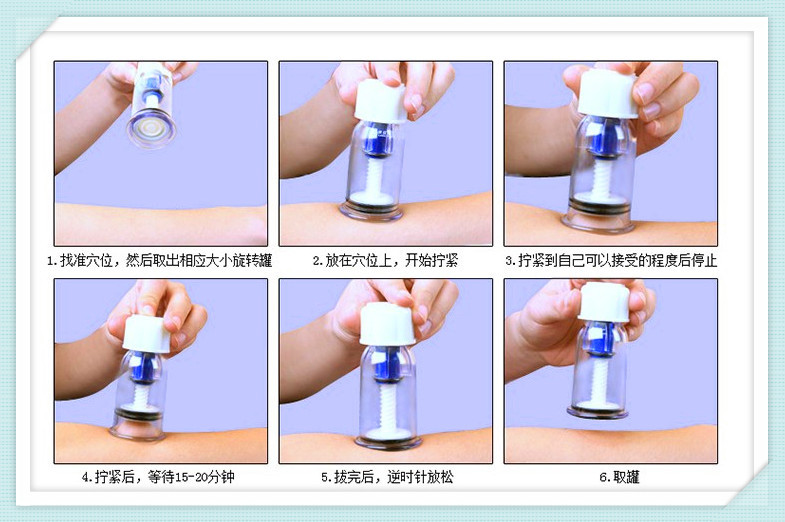 1.找准穴位，然后取出相应大小旋转罐

2.放在穴位上，开始拧紧

3.拧紧到自己可以接受的程度后停止

4.拧紧后，等待15-20分钟

5.拔完后，逆时针放松

6.取罐