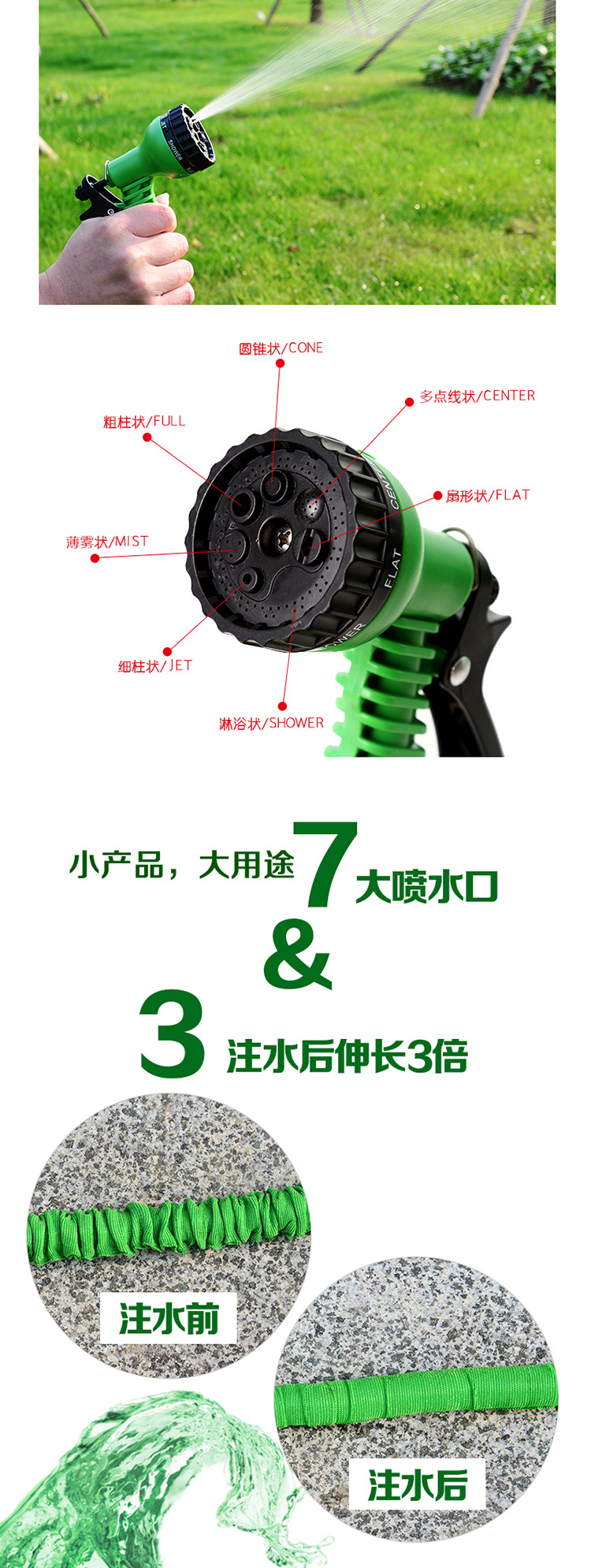 JET
SHOWER

圆锥状/CONE
多点线状/CENTER
粗柱状/FULL
扇形状/FLAT
薄雾状/MIST
细柱状/JET
淋浴状/SHOWER

CENTER
FLAT
SHOWER

小产品，大用途 7 大喷水口
&
3 注水后伸长3倍

注水前
注水后