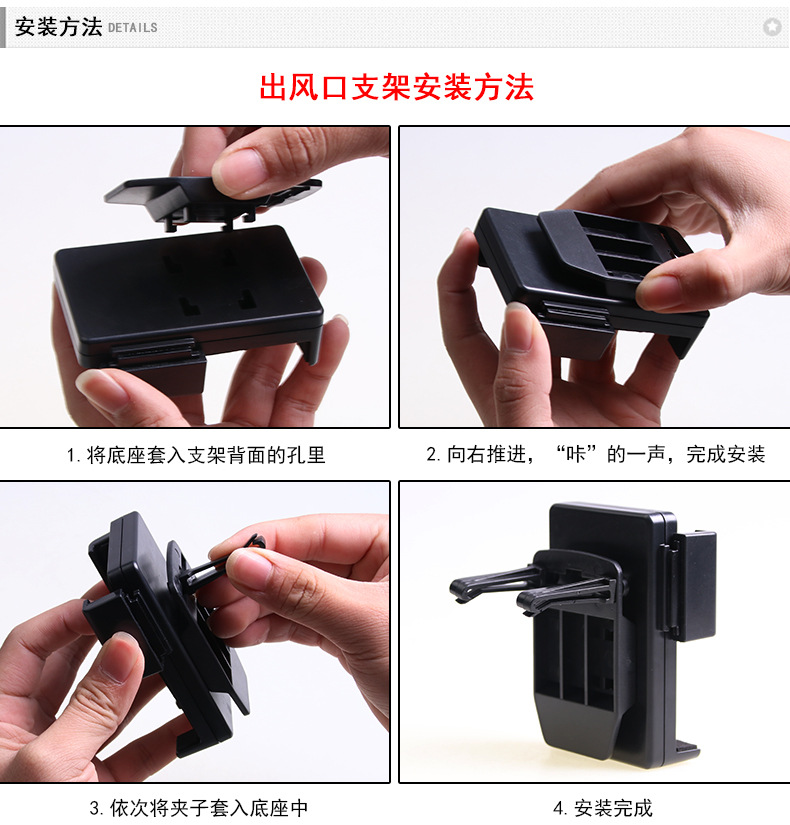 安装方法 DETAILS

出风口支架安装方法

1. 将底座套入支架背面的孔里

2. 向右推进，“咔”的一声，完成安装

3. 依次将夹子套入底座中

4. 安装完成