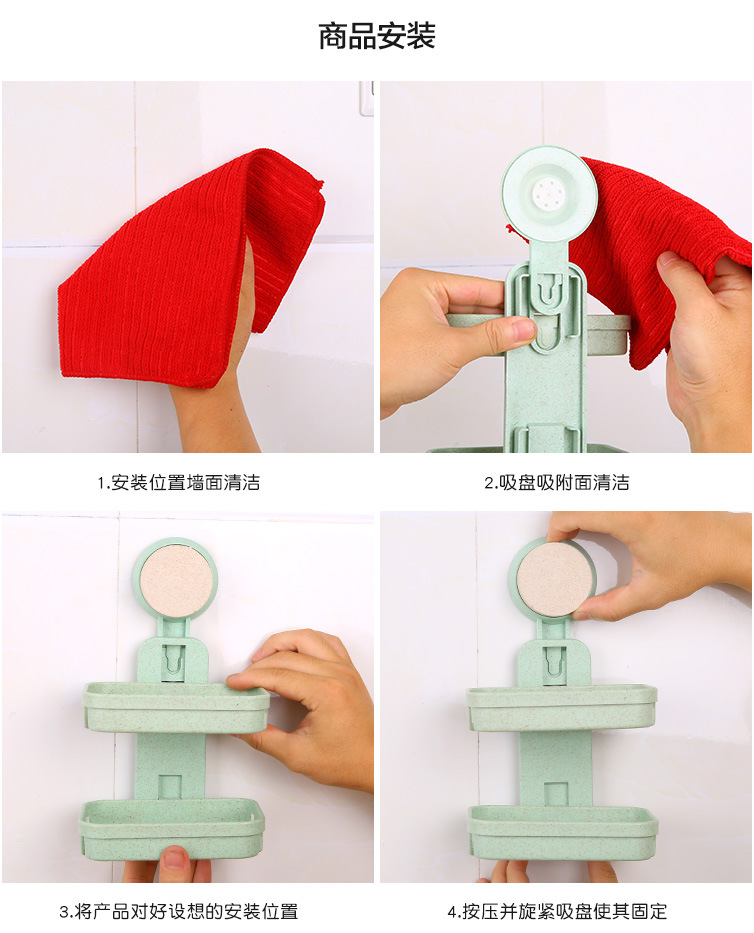 商品安装

1.安装位置墙面清洁

2.吸盘吸附面清洁

3.将产品对好设想的安装位置

4.按压并旋紧吸盘使其固定