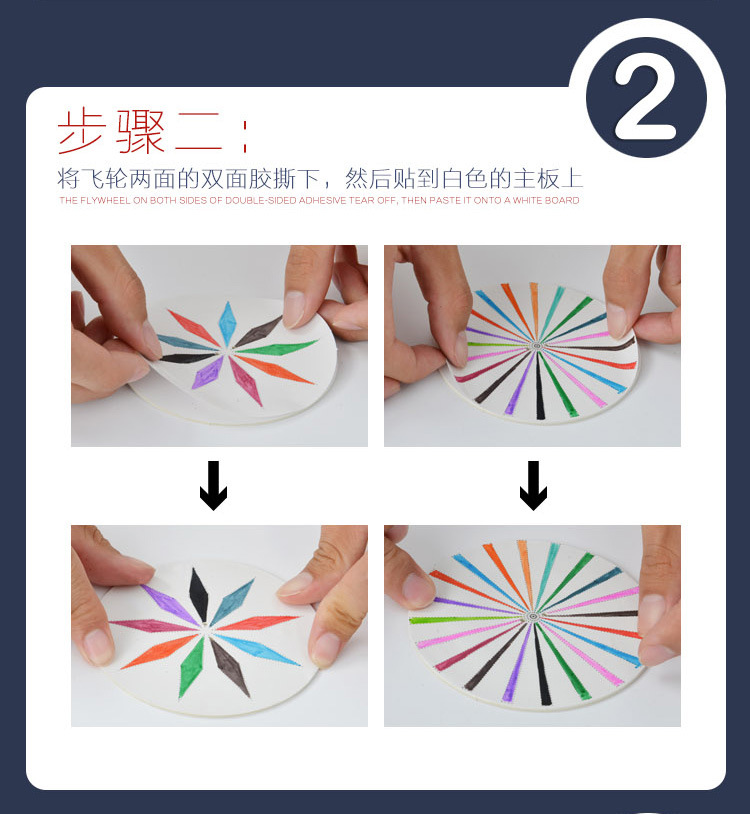 2

步骤二：

将飞轮两面的双面胶撕下，然后贴到白色的主板上

THE FLYWHEEL ON BOTH SIDES OF DOUBLE-SIDED ADHESIVE TEAR OFF, THEN PASTE IT ONTO A WHITE BOARD