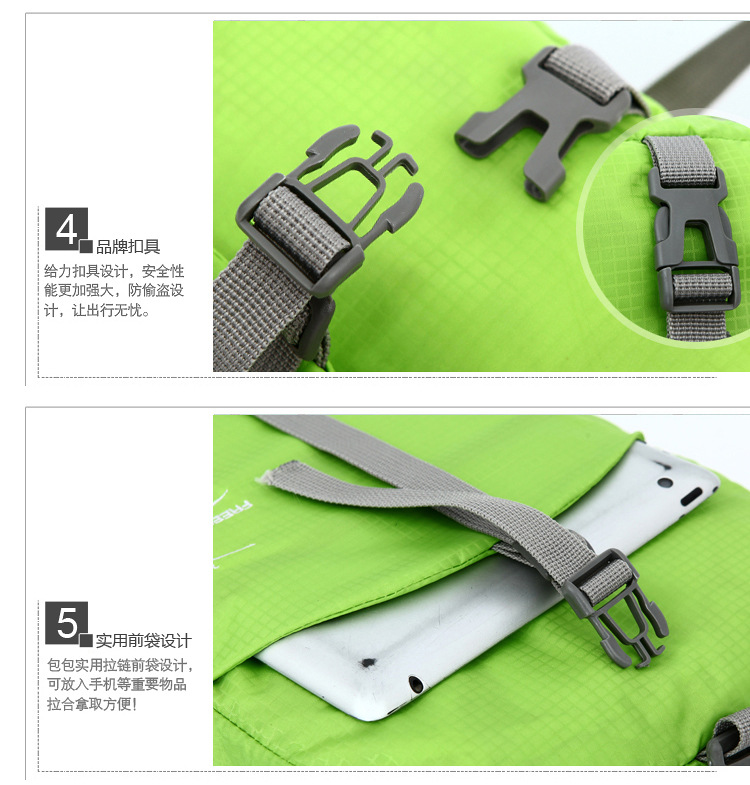 4 品牌扣具

给力扣具设计，安全性能更加强大，防偷盗设计，让出行无忧。

FREE

5 实用前袋设计

包包实用拉链前袋设计，可放入手机等重要物品拉合拿取方便!