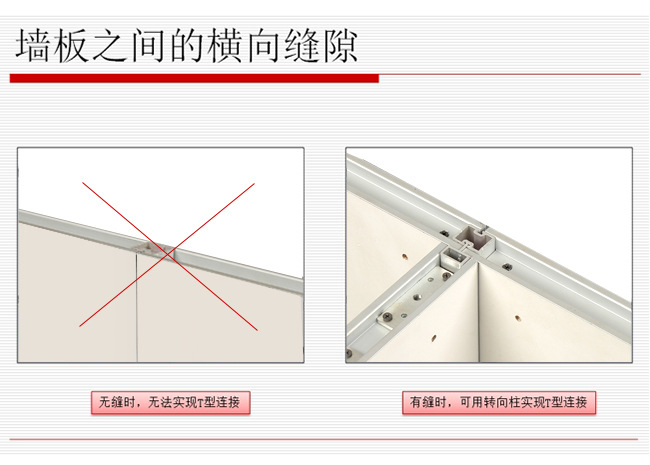 墙板之间的横向缝隙

无缝时，无法实现T型连接

有缝时，可用转向柱实现T型连接