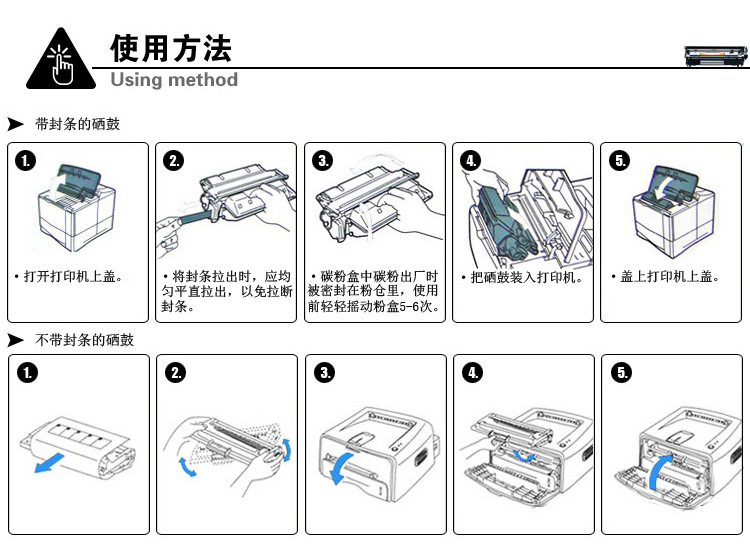 使用方法
Using method

带封条的硒鼓

1.
• 打开打印机上盖。

2.
• 将封条拉出时，应均匀平直拉出，以免拉断封条。

3.
• 碳粉盒中碳粉出厂时被密封在粉仓里，使用前轻轻摇动粉盒5-6次。

4.
• 把硒鼓装入打印机。

5.
• 盖上打印机上盖。

不带封条的硒鼓

1.

2.

3.

4.

5.