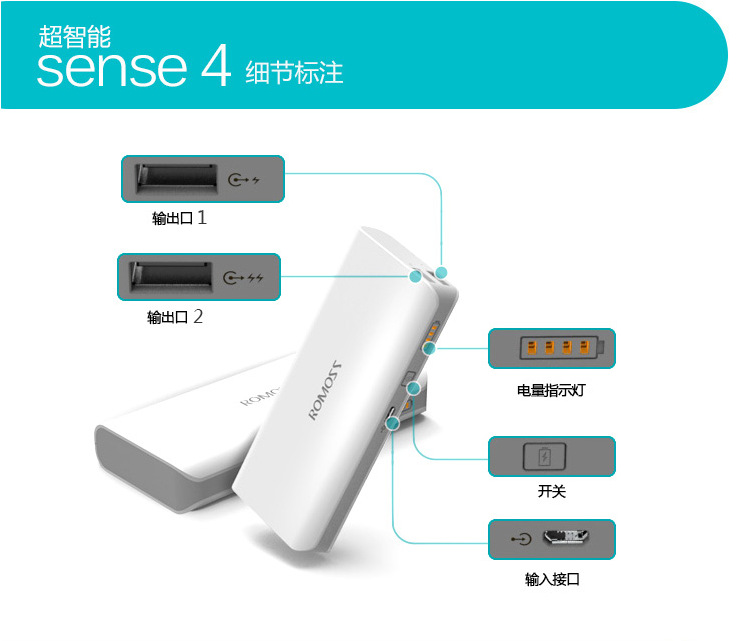 超智能
sense 4 细节标注

输出口 1

输出口 2

ROMOSS

ROMOSS

电量指示灯

开关

输入接口