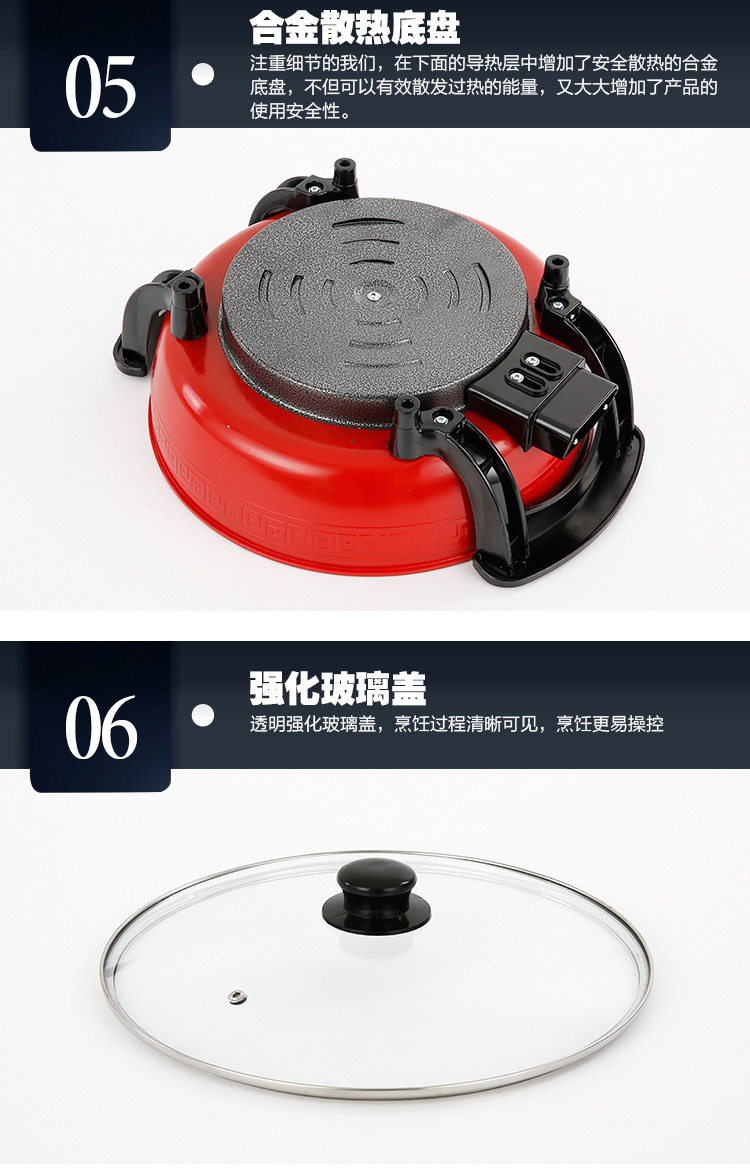 05

合金散热底盘

注重细节的我们，在下面的导热层中增加了安全散热的合金底盘，不但可以有效散发过热的能量，又大大增加了产品的使用安全性。

06

强化玻璃盖

透明强化玻璃盖，烹饪过程清晰可见，烹饪更易操控