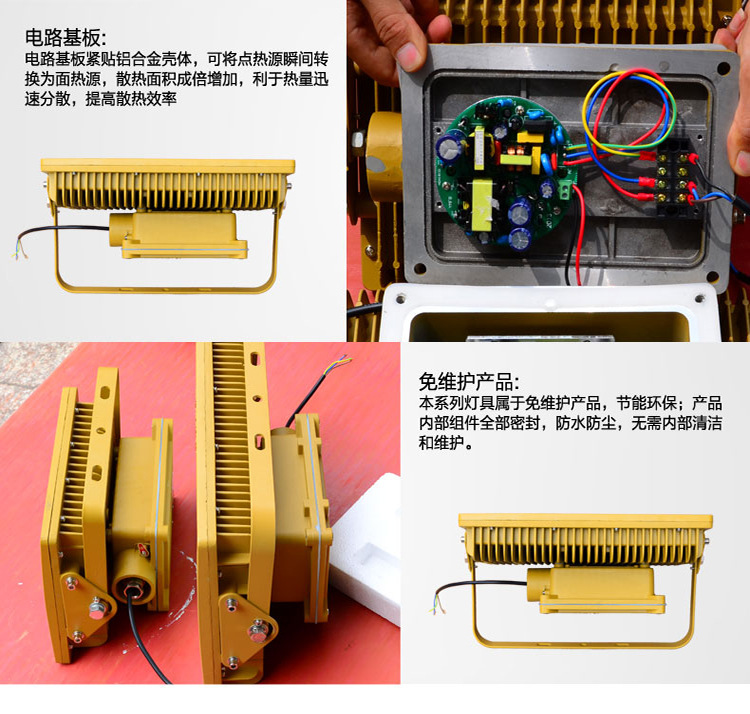 电路基板:
电路基板紧贴铝合金壳体，可将点热源瞬间转换为面热源，散热面积成倍增加，利于热量迅速分散，提高散热效率

免维护产品:
本系列灯具属于免维护产品，节能环保；产品内部组件全部密封，防水防尘，无需内部清洁和维护。