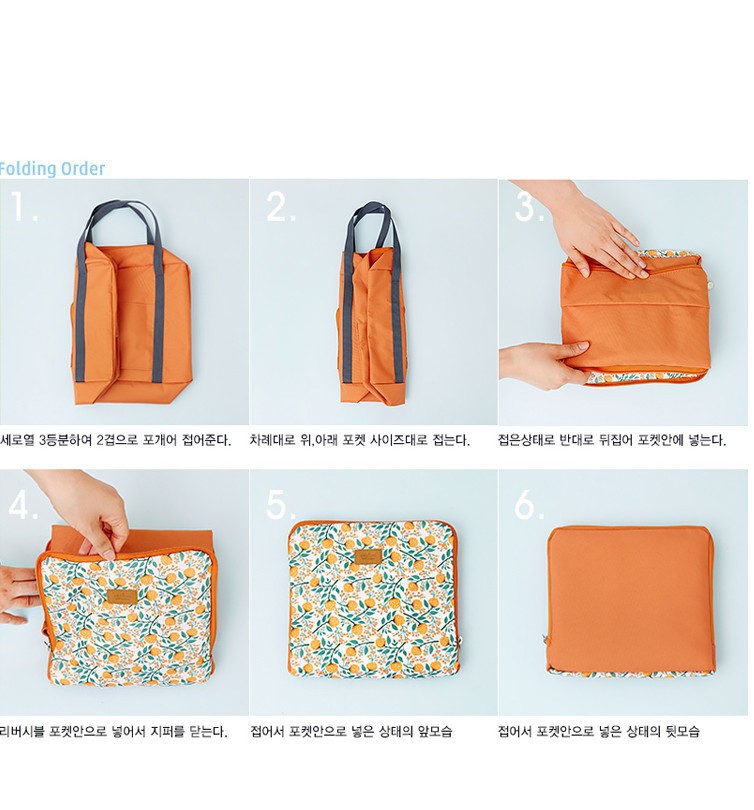 Folding Order

1.

세로열 3등분하여 2겹으로 포개어 접어준다.

2.

차례대로 위,아래 포켓 사이즈대로 접는다.

3.

접은상태로 반대로 뒤집어 포켓안에 넣는다.

4.

리버시블 포켓안으로 넣어서 지퍼를 닫는다.

5.

접어서 포켓안으로 넣은 상태의 앞모습

6.

접어서 포켓안으로 넣은 상태의 뒷모습