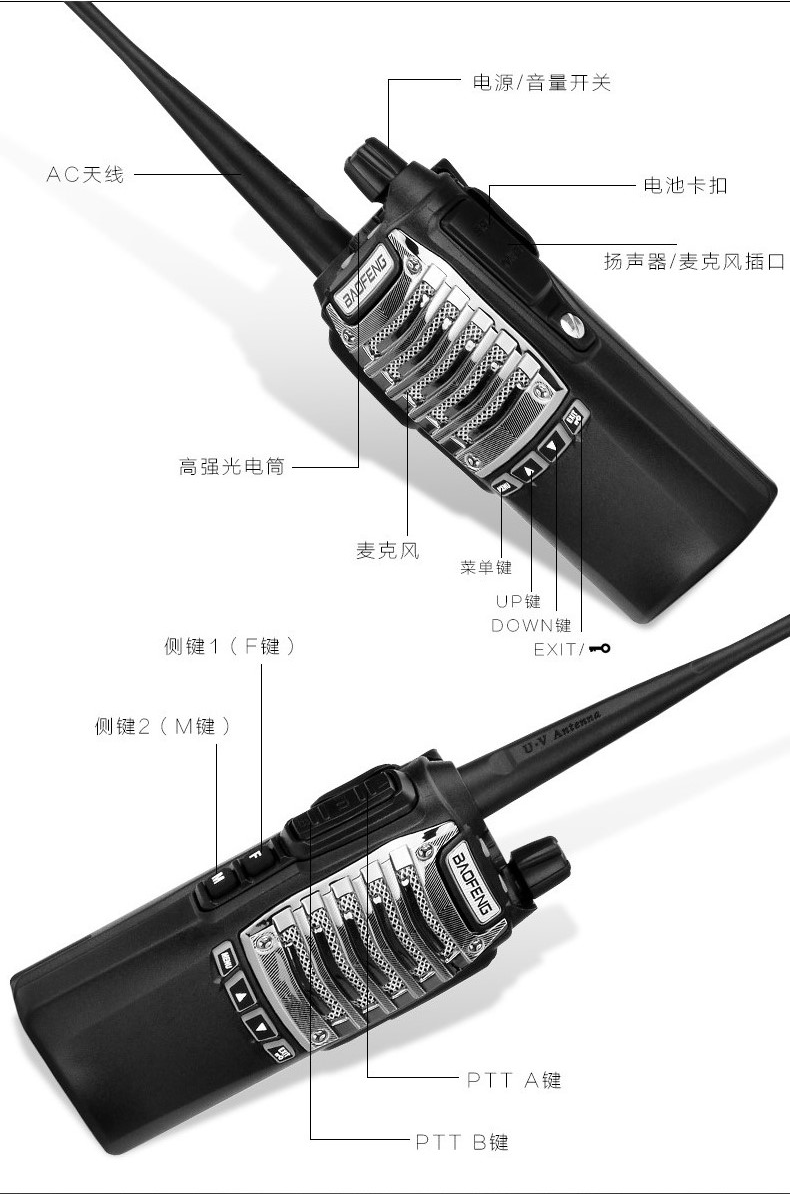 电源/音量开关

AC天线

电池卡扣

扬声器/麦克风插口

BAOFENG

高强光电筒

麦克风

菜单键

UP键

DOWN键

EXIT/

侧键1（F键）

侧键2（M键）

U·V Antenna

M

F

BAOFENG

PTT A键

PTT B键