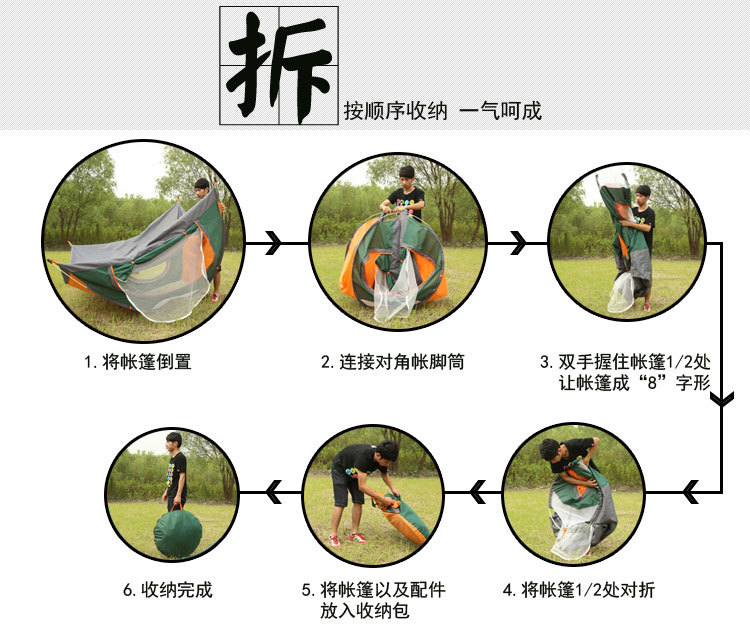 折

按顺序收纳 一气呵成

1. 将帐篷倒置

2. 连接对角帐脚筒

3. 双手握住帐篷1/2处 让帐篷成“8”字形

4. 将帐篷1/2处对折

5. 将帐篷以及配件 放入收纳包

6. 收纳完成