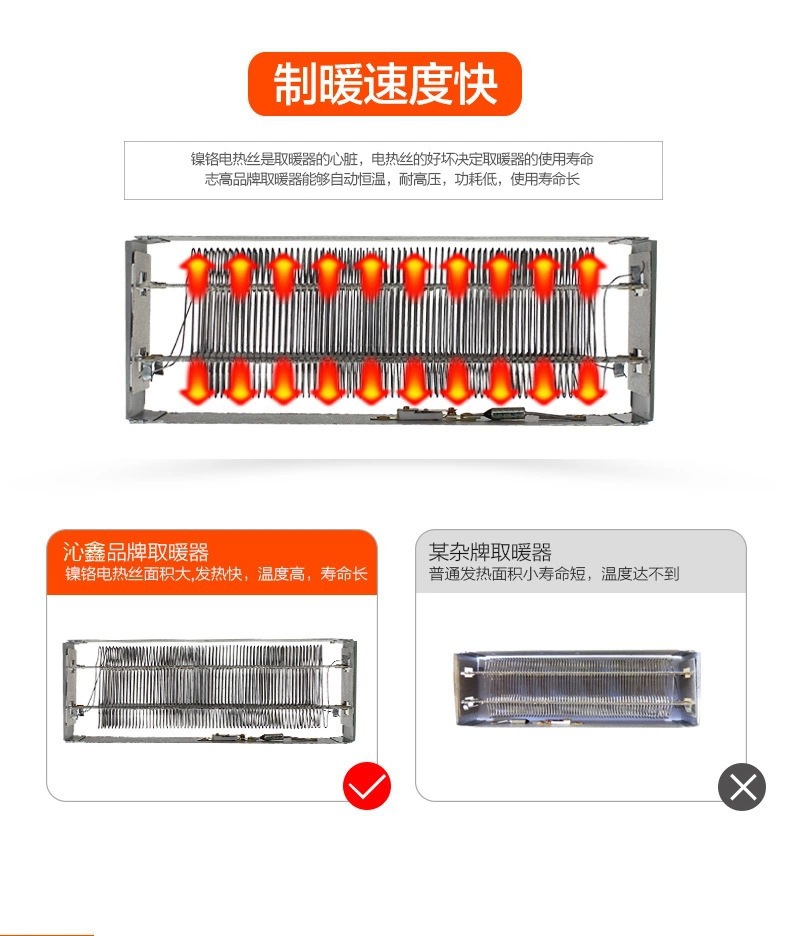 制暖速度快

镍铬电热丝是取暖器的心脏，电热丝的好坏决定取暖器的使用寿命
志高品牌取暖器能够自动恒温，耐高压，功耗低，使用寿命长

沁鑫品牌取暖器
镍铬电热丝面积大,发热快，温度高，寿命长

某杂牌取暖器
普通发热面积小寿命短，温度达不到