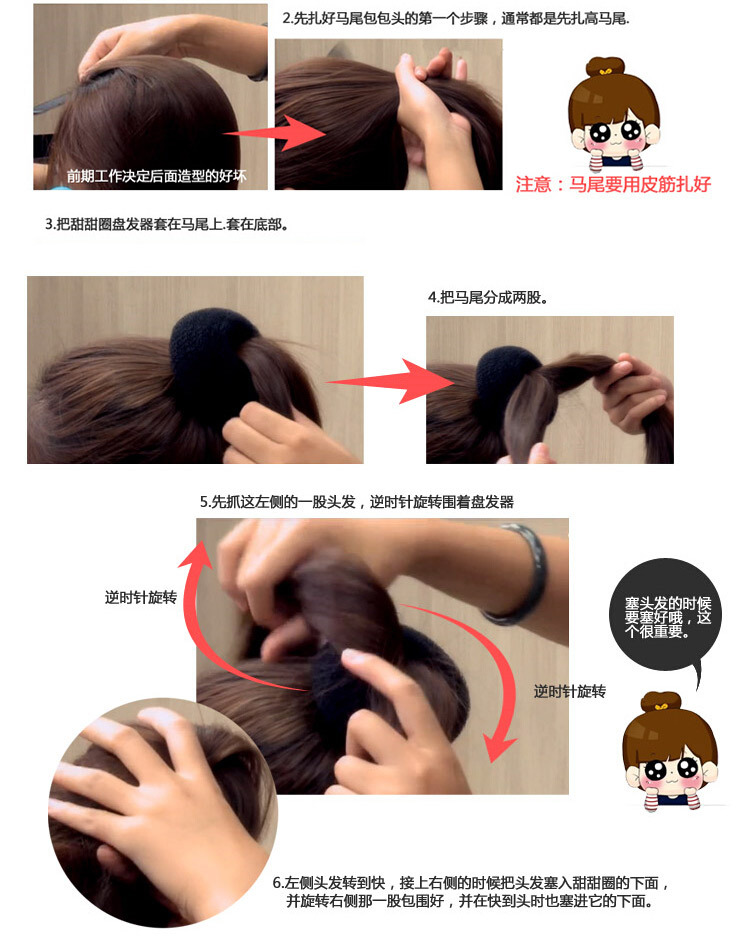 2.先扎好马尾包包头的第一个步骤，通常都是先扎高马尾.

前期工作决定后面造型的好坏

注意：马尾要用皮筋扎好

3.把甜甜圈盘发器套在马尾上.套在底部。

4.把马尾分成两股。

5.先抓这左侧的一股头发，逆时针旋转围着盘发器

逆时针旋转

逆时针旋转

塞头发的时候要塞好哦，这个很重要。

6.左侧头发转到快，接上右侧的时候把头发塞入甜甜圈的下面，并旋转右侧那一股包围好，并在快到头时也塞进它的下面。