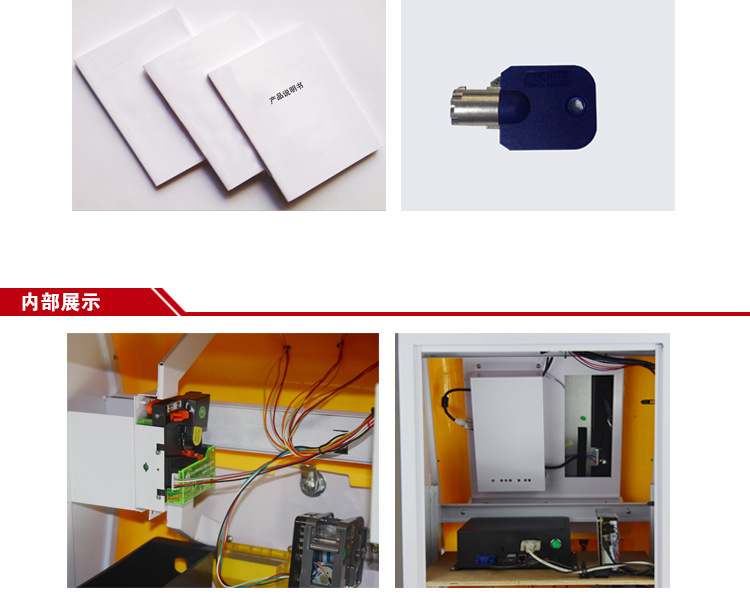 产品说明书

内部展示