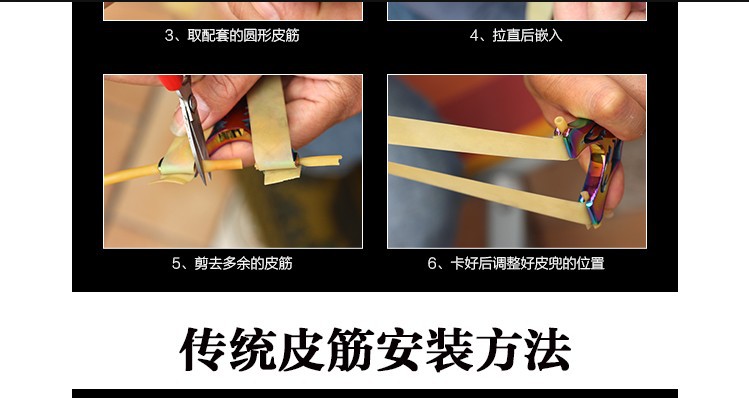 3、取配套的圆形皮筋

4、拉直后嵌入

5、剪去多余的皮筋

6、卡好后调整好皮兜的位置

传统皮筋安装方法