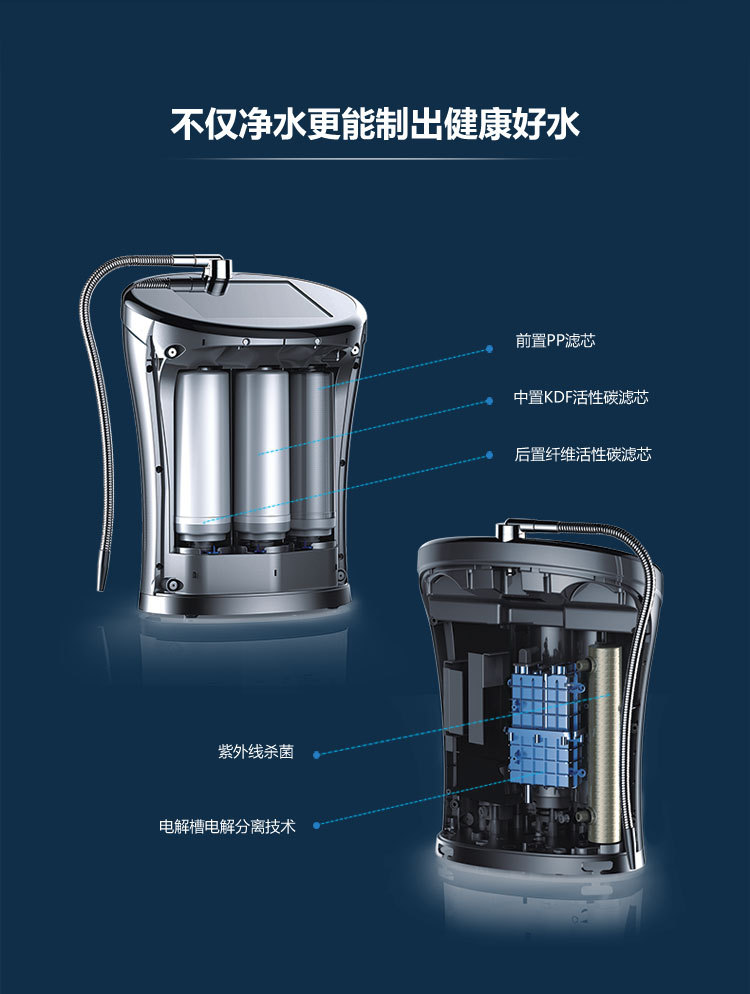 不仅净水更能制出健康好水

前置PP滤芯

中置KDF活性碳滤芯

后置纤维活性碳滤芯

紫外线杀菌

电解槽电解分离技术