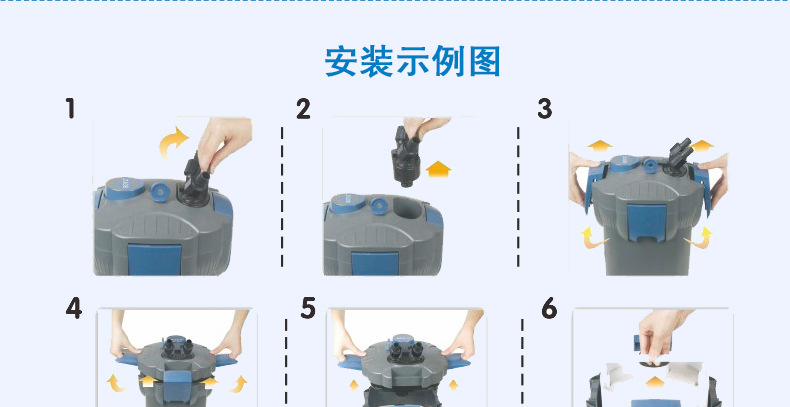 安装示例图

1

2

3

4

5

6