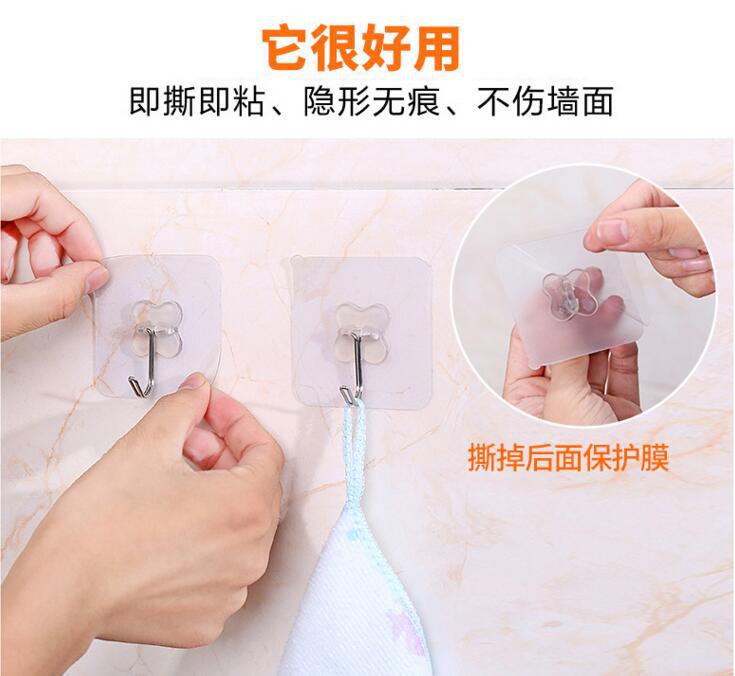 它很好用

即撕即粘、隐形无痕、不伤墙面

撕掉后面保护膜