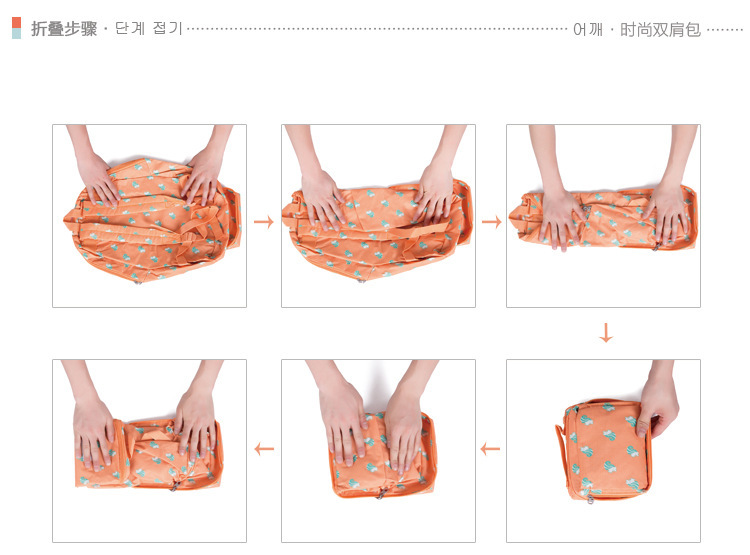 折叠步骤 · 단계 접기 어깨 · 时尚双肩包