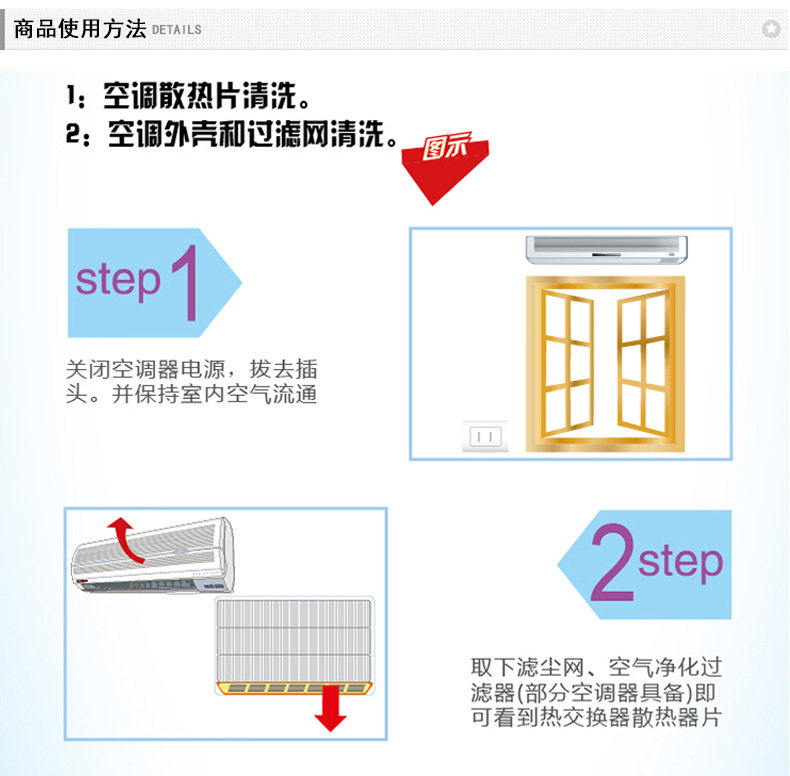 商品使用方法 DETAILS

1：空调散热片清洗。
2：空调外壳和过滤网清洗。

图示

step 1

关闭空调器电源，拔去插头。并保持室内空气流通

2 step

取下滤尘网、空气净化过滤器(部分空调器具备)即可看到热交换器散热器片