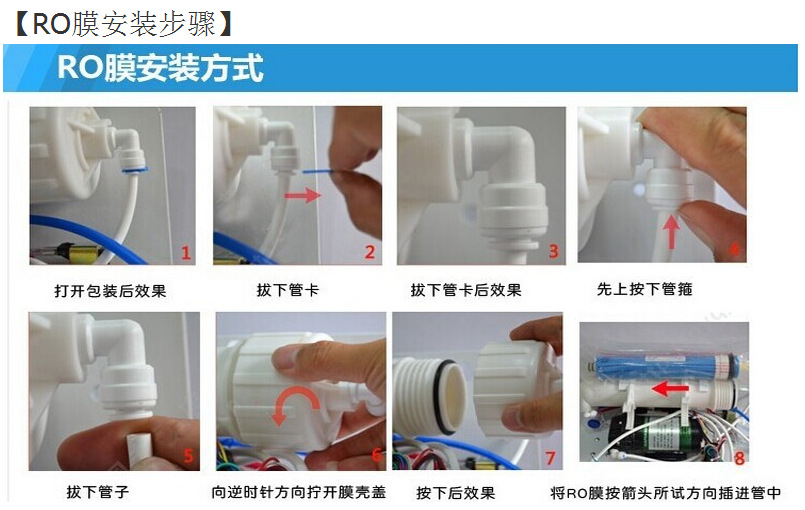 【RO膜安装步骤】

RO膜安装方式

1
打开包装后效果

2
拔下管卡

3
拔下管卡后效果

4
先上按下管箍

5
拔下管子

6
向逆时针方向拧开膜壳盖

7
按下后效果

8
将RO膜按箭头所试方向插进管中