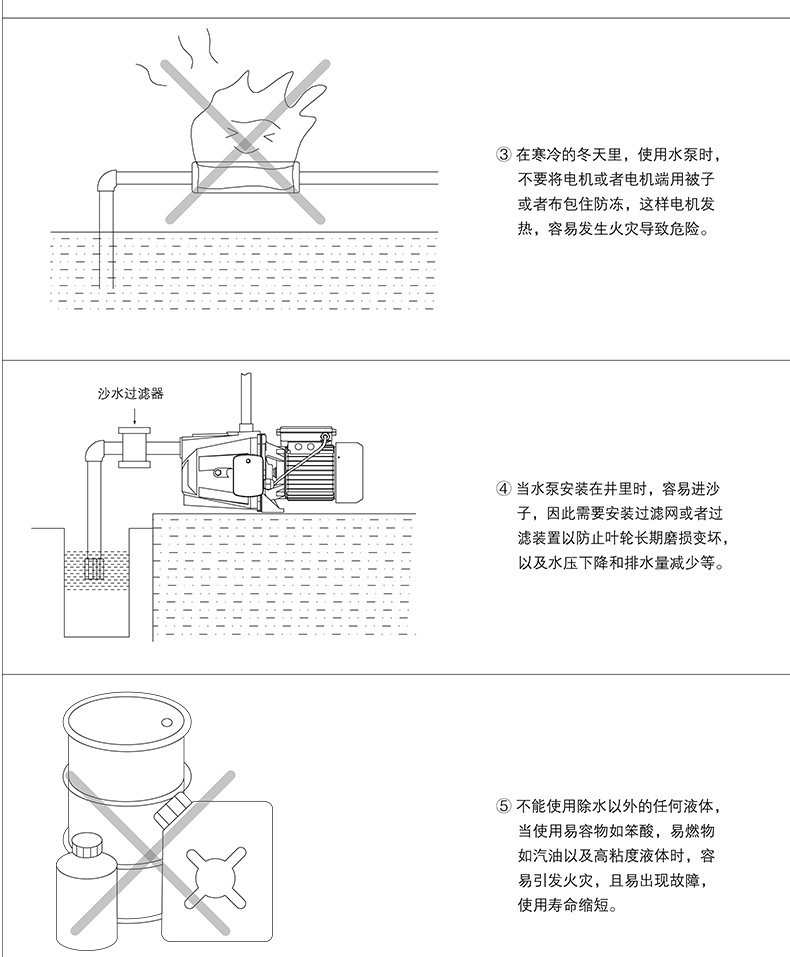 ③ 在寒冷的冬天里，使用水泵时，不要将电机或者电机端用被子或者布包住防冻，这样电机发热，容易发生火灾导致危险。

沙水过滤器

④ 当水泵安装在井里时，容易进沙子，因此需要安装过滤网或者过滤装置以防止叶轮长期磨损变坏，以及水压下降和排水量减少等。

⑤ 不能使用除水以外的任何液体，当使用易容物如苯酸，易燃物如汽油以及高粘度液体时，容易引发火灾，且易出现故障，使用寿命缩短。