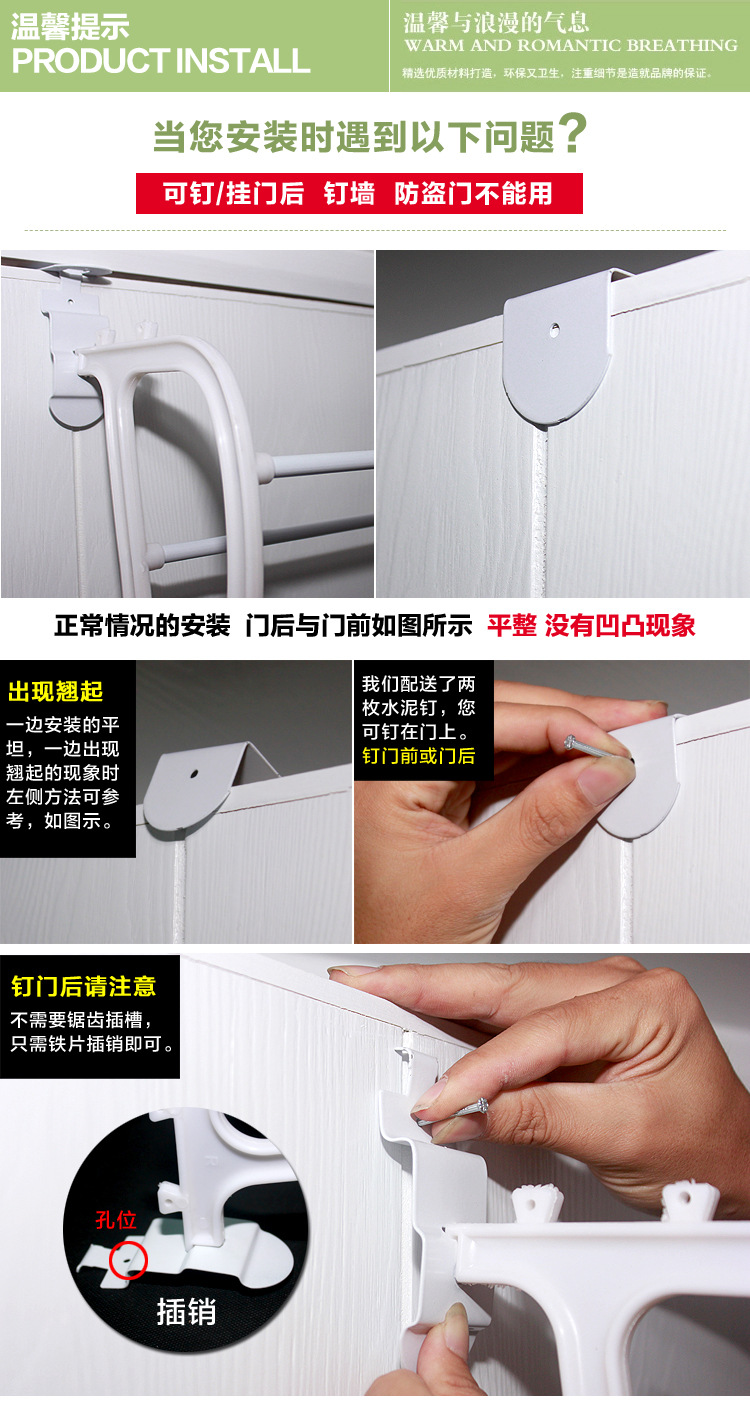 温馨提示
PRODUCT INSTALL

温馨与浪漫的气息
WARM AND ROMANTIC BREATHING
精选优质材料打造，环保又卫生，注重细节是造就品牌的保证。

当您安装时遇到以下问题？

可钉/挂门后 钉墙 防盗门不能用

正常情况的安装 门后与门前如图所示 平整 没有凹凸现象

出现翘起
一边安装的平坦，一边出现翘起的现象时左侧方法可参考，如图示。

我们配送了两枚水泥钉，您可钉在门上。
钉门前或门后

钉门后请注意
不需要锯齿插槽，只需铁片插销即可。

孔位
插销