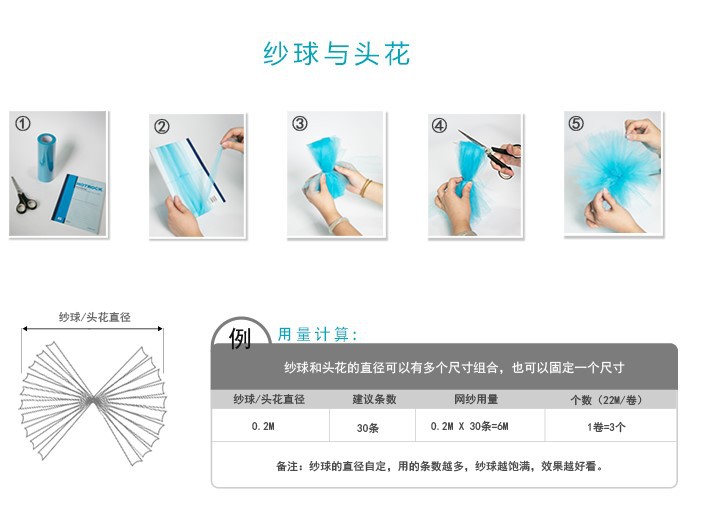 纱球与头花

①

②

③

④

⑤

纱球/头花直径

例 用量计算:

纱球和头花的直径可以有多个尺寸组合，也可以固定一个尺寸

| 纱球/头花直径 | 建议条数 | 网纱用量 | 个数（22M/卷） |
|---|---|---|---|
| 0.2M | 30条 | 0.2M X 30条=6M | 1卷=3个 |

备注：纱球的直径自定，用的条数越多，纱球越饱满，效果越好看。