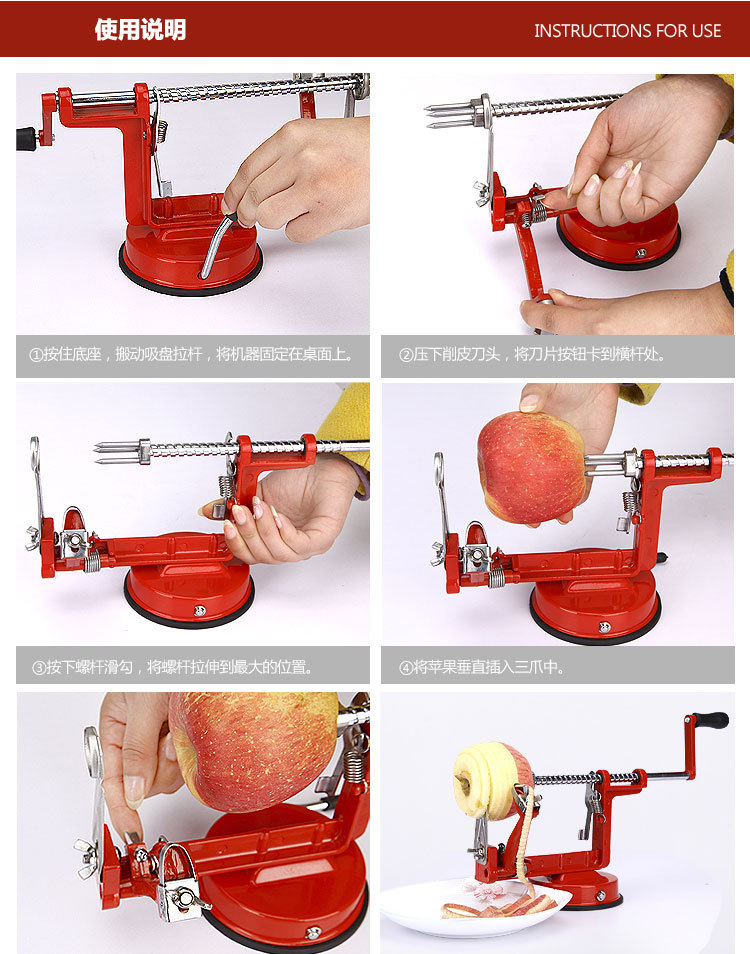 使用说明

INSTRUCTIONS FOR USE

①按住底座，搬动吸盘拉杆，将机器固定在桌面上。

②压下削皮刀头，将刀片按钮卡到横杆处。

③按下螺杆滑勾，将螺杆拉伸到最大的位置。

④将苹果垂直插入三爪中。