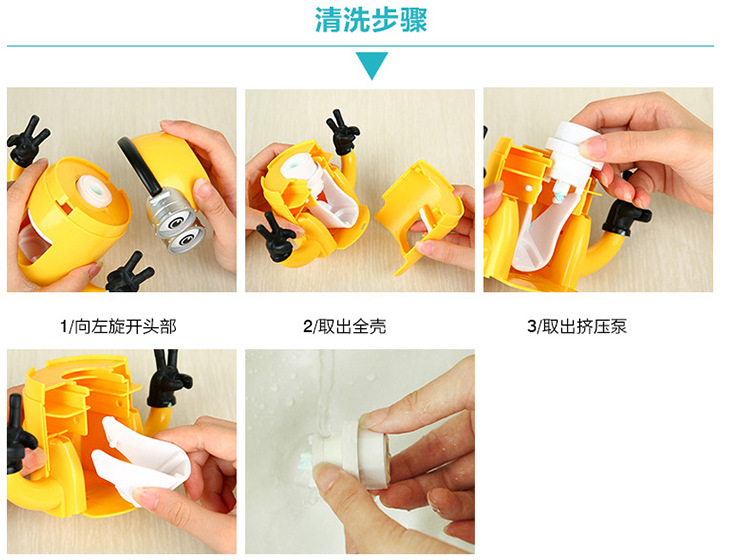 清洗步骤

1/向左旋开头部

2/取出全壳

3/取出挤压泵