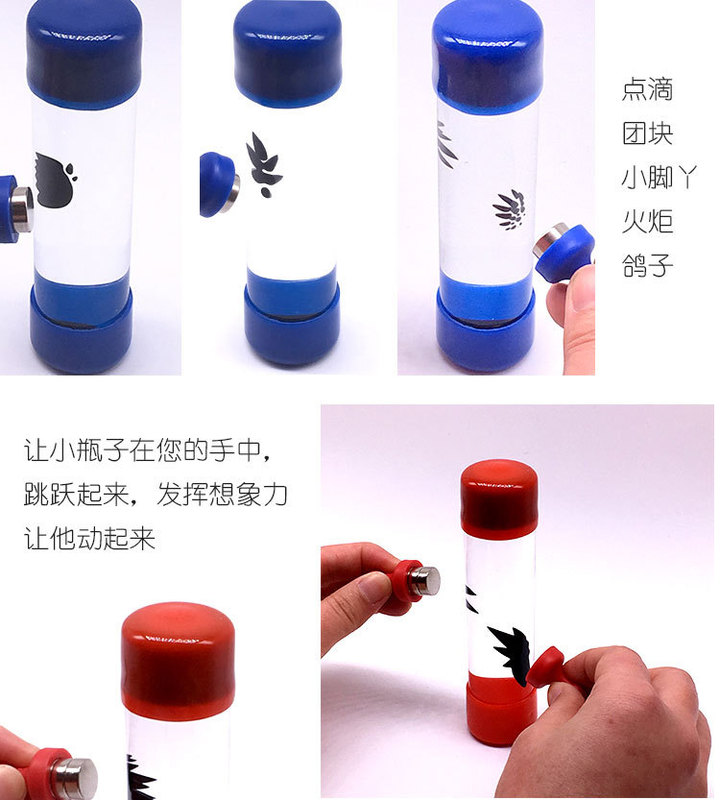 点滴
团块
小脚丫
火炬
鸽子

让小瓶子在您的手中，
跳跃起来，发挥想象力
让他动起来