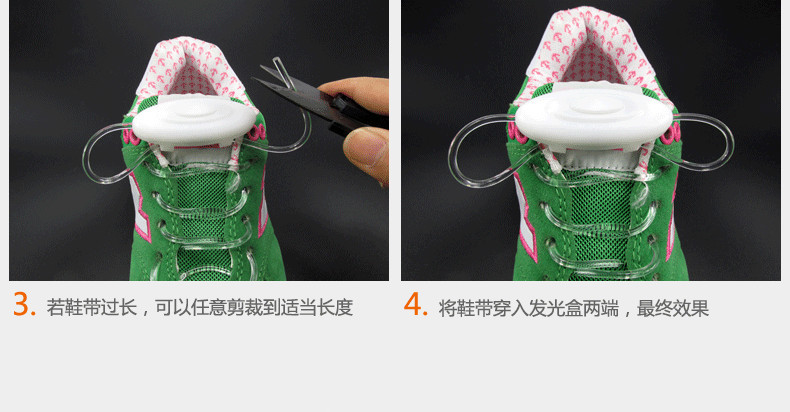 3. 若鞋带过长，可以任意剪裁到适当长度

4. 将鞋带穿入发光盒两端，最终效果