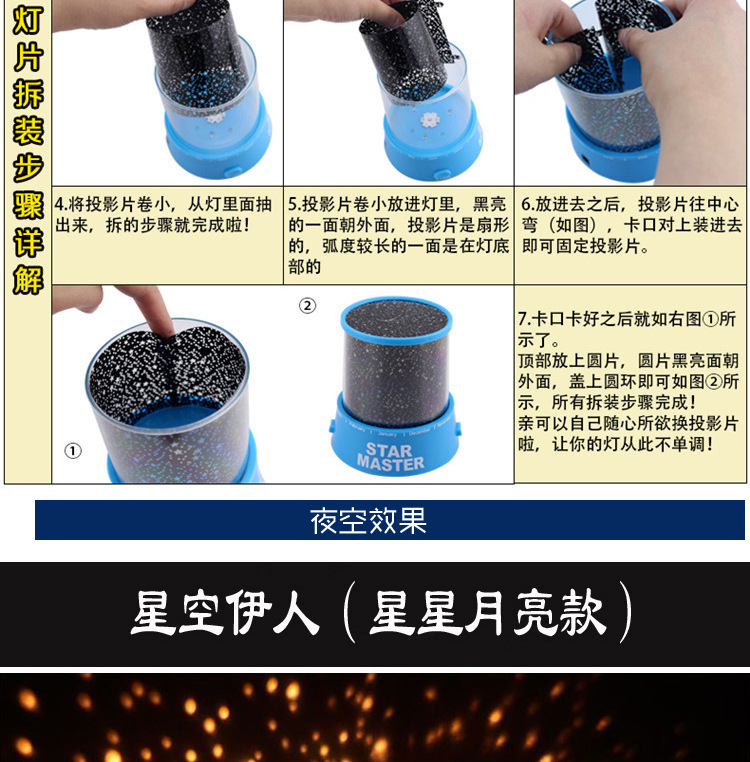 灯片拆装步骤详解

4.将投影片卷小，从灯里面抽出来，拆的步骤就完成啦！

5.投影片卷小放进灯里，黑亮的一面朝外面，投影片是扇形的，弧度较长的一面是在灯底部的

6.放进去之后，投影片往中心弯（如图），卡口对上装进去即可固定投影片。

①

②

STAR MASTER

7.卡口卡好之后就如右图①所示了。
顶部放上圆片，圆片黑亮面朝外面，盖上圆环即可如图②所示，所有拆装步骤完成！
亲可以自己随心所欲换投影片啦，让你的灯从此不单调！

夜空效果

星空伊人（星星月亮款）