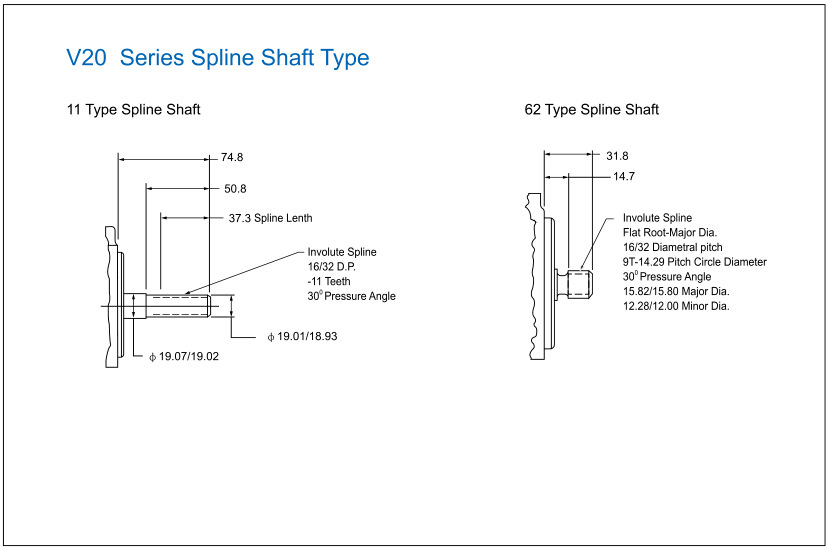 V20 Series Spline Shaft Type

11 Type Spline Shaft

74.8

50.8

37.3 Spline Lenth

Involute Spline
16/32 D.P.
-11 Teeth
$30^0$ Pressure Angle

$\phi$ 19.01/18.93

$\phi$ 19.07/19.02

62 Type Spline Shaft

31.8

14.7

Involute Spline
Flat Root-Major Dia.
16/32 Diametral pitch
9T-14.29 Pitch Circle Diameter
$30^0$ Pressure Angle
15.82/15.80 Major Dia.
12.28/12.00 Minor Dia.