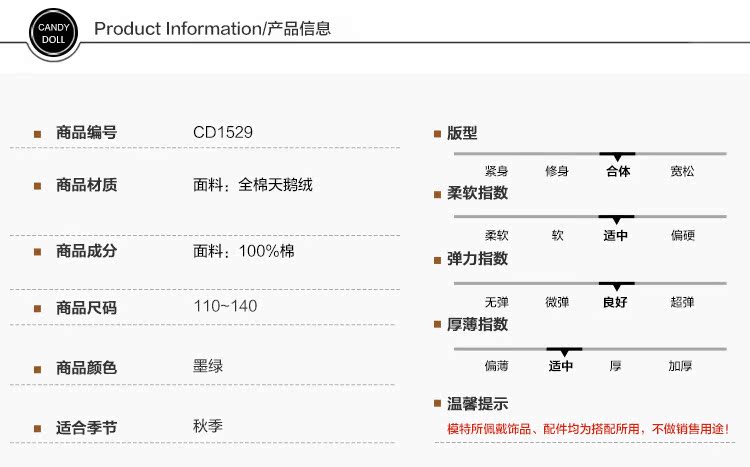 CANDY
DOLL

Product Information/产品信息

■ 商品编号 CD1529

■ 商品材质 面料：全棉天鹅绒

■ 商品成分 面料：100%棉

■ 商品尺码 110~140

■ 商品颜色 墨绿

■ 适合季节 秋季

■ 版型

紧身 修身 合体 宽松

■ 柔软指数

柔软 软 适中 偏硬

■ 弹力指数

无弹 微弹 良好 超弹

■ 厚薄指数

偏薄 适中 厚 加厚

■ 温馨提示

模特所佩戴饰品、配件均为搭配所用，不做销售用途！