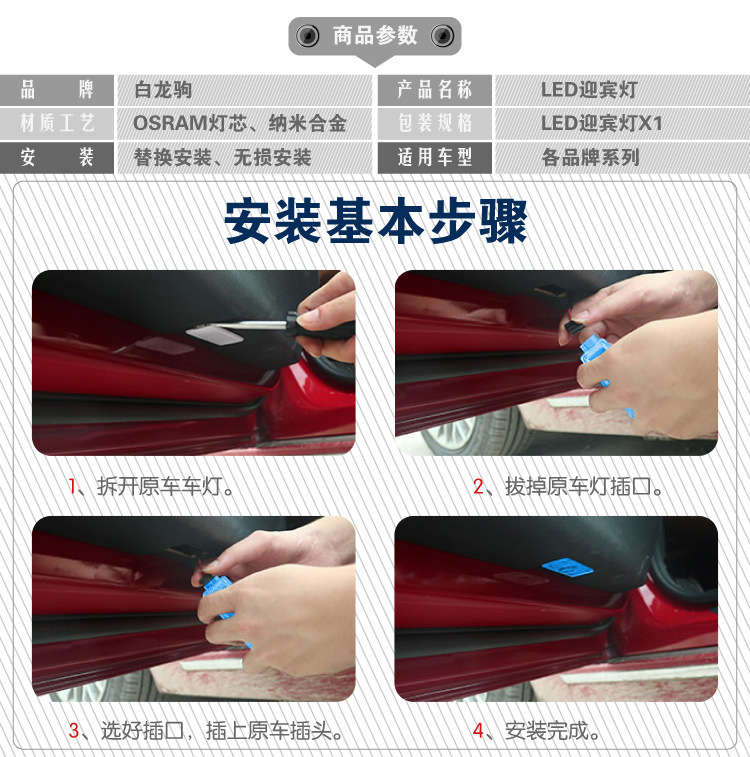 商品参数

| 品　　牌 | 白龙驹 | 产品名称 | LED迎宾灯 |
|---|---|---|---|
| 材质工艺 | OSRAM灯芯、纳米合金 | 包装规格 | LED迎宾灯X1 |
| 安　　装 | 替换安装、无损安装 | 适用车型 | 各品牌系列 |

安装基本步骤

1、拆开原车车灯。

2、拔掉原车灯插口。

3、选好插口，插上原车插头。

4、安装完成。