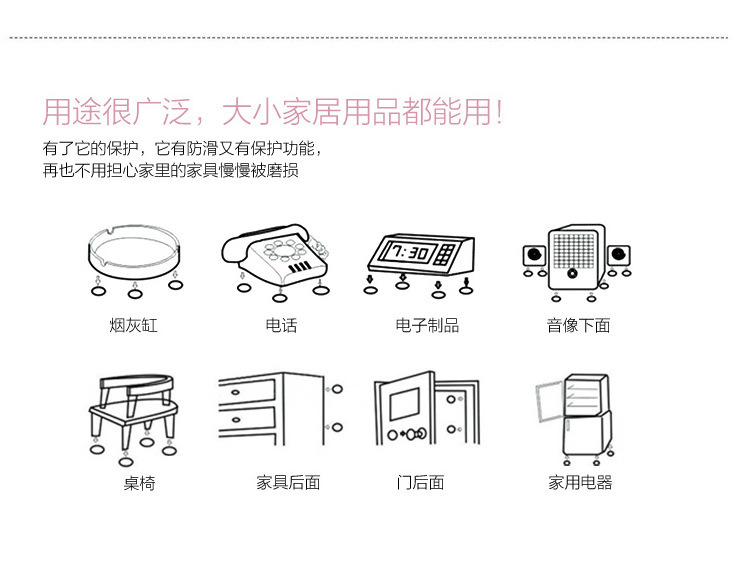 用途很广泛，大小家居用品都能用！

有了它的保护，它有防滑又有保护功能，
再也不用担心家里的家具慢慢被磨损

7:30

烟灰缸

电话

电子制品

音像下面

桌椅

家具后面

门后面

家用电器