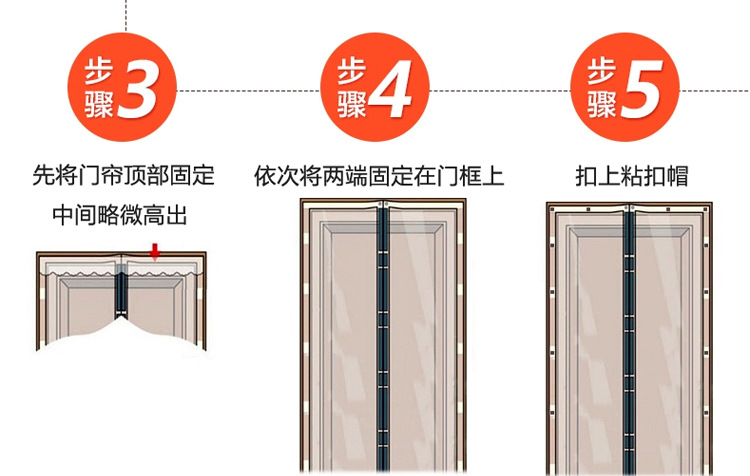 步骤3

先将门帘顶部固定
中间略微高出

步骤4

依次将两端固定在门框上

步骤5

扣上粘扣帽