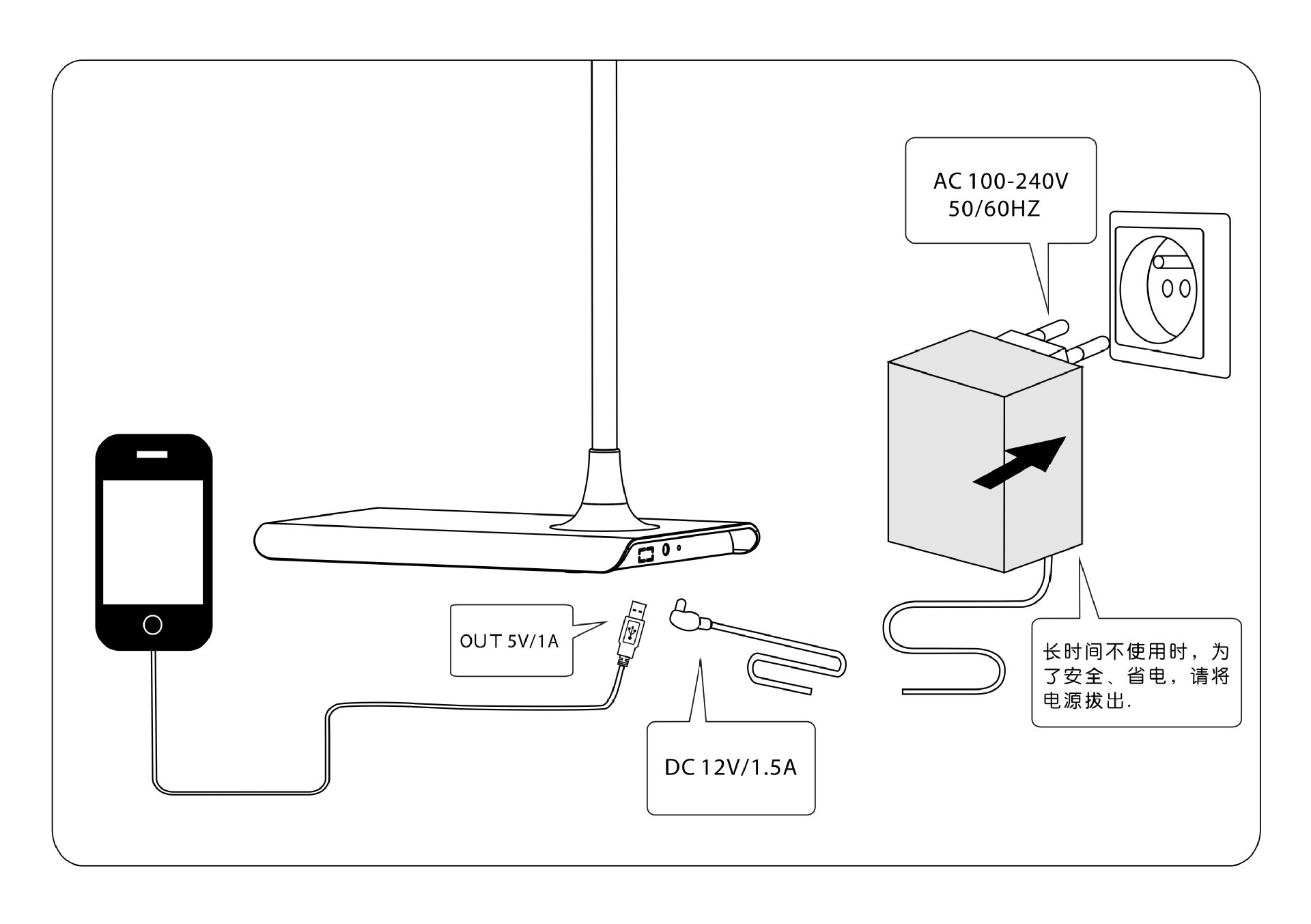 AC 100-240V
50/60HZ

OUT 5V/1A

DC 12V/1.5A

长时间不使用时，为了安全、省电，请将电源拔出.