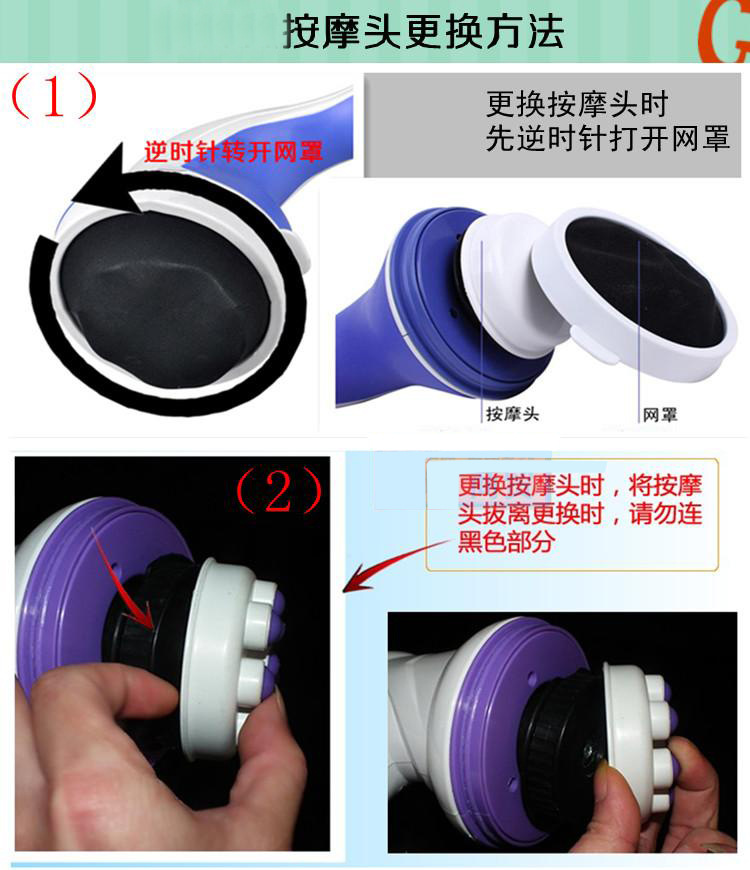 按摩头更换方法

G

（1）

逆时针转开网罩

更换按摩头时
先逆时针打开网罩

按摩头

网罩

（2）

更换按摩头时，将按摩头拔离更换时，请勿连黑色部分